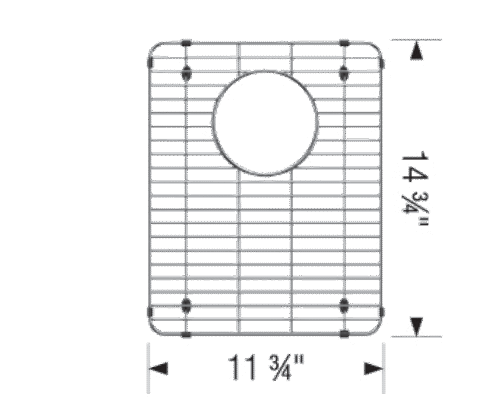 14 ¾"

11 ¾"